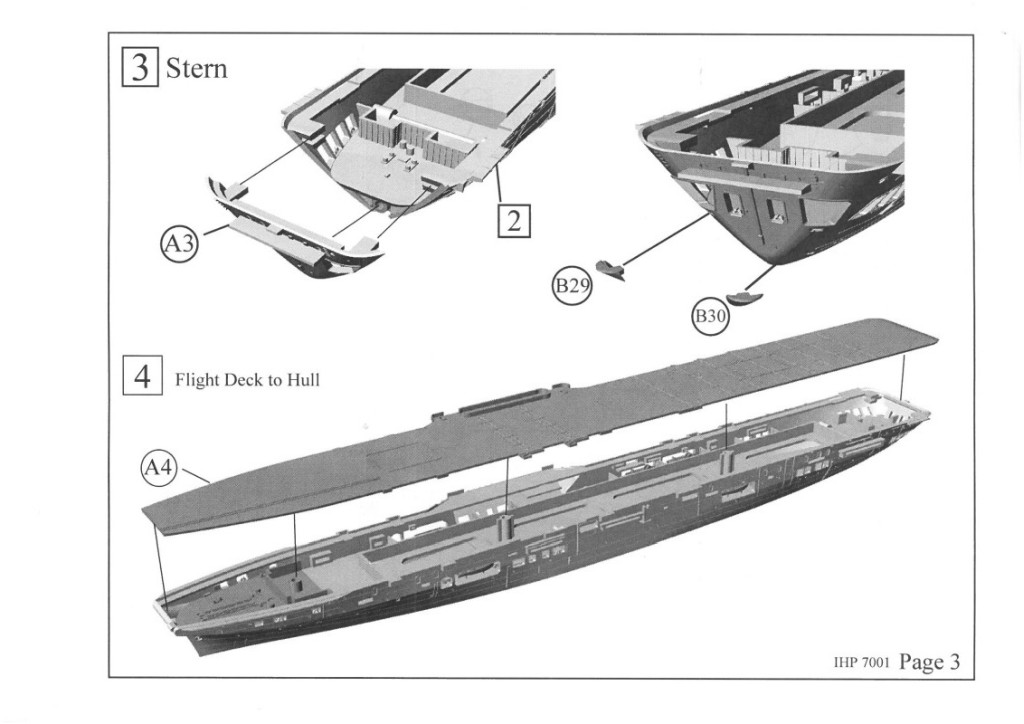 3 Stern

A3

2

B29

B30

4 Flight Deck to Hull

A4

IHP 7001 Page 3