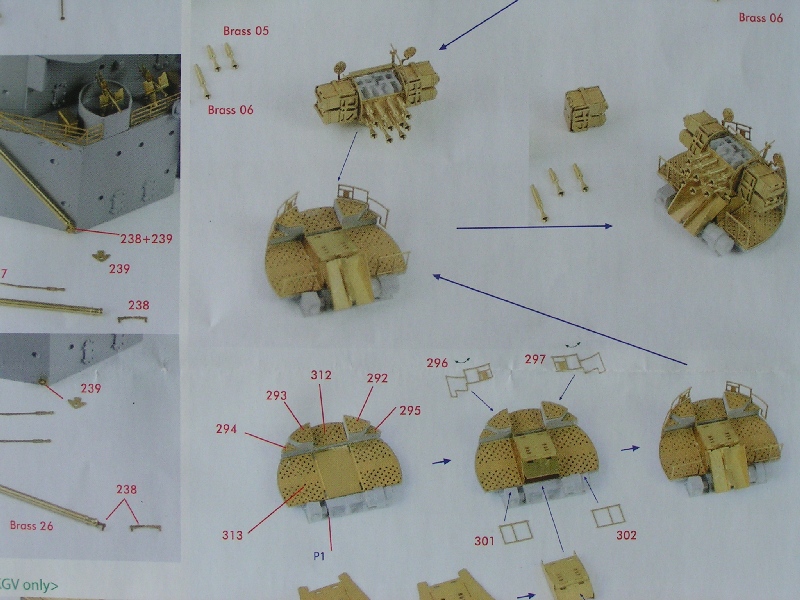 Brass 05
Brass 06
Brass 06
238+239
239
7
238
239
238
Brass 26
KGV only>
296
297
293
312
292
295
294
313
P1
301
302