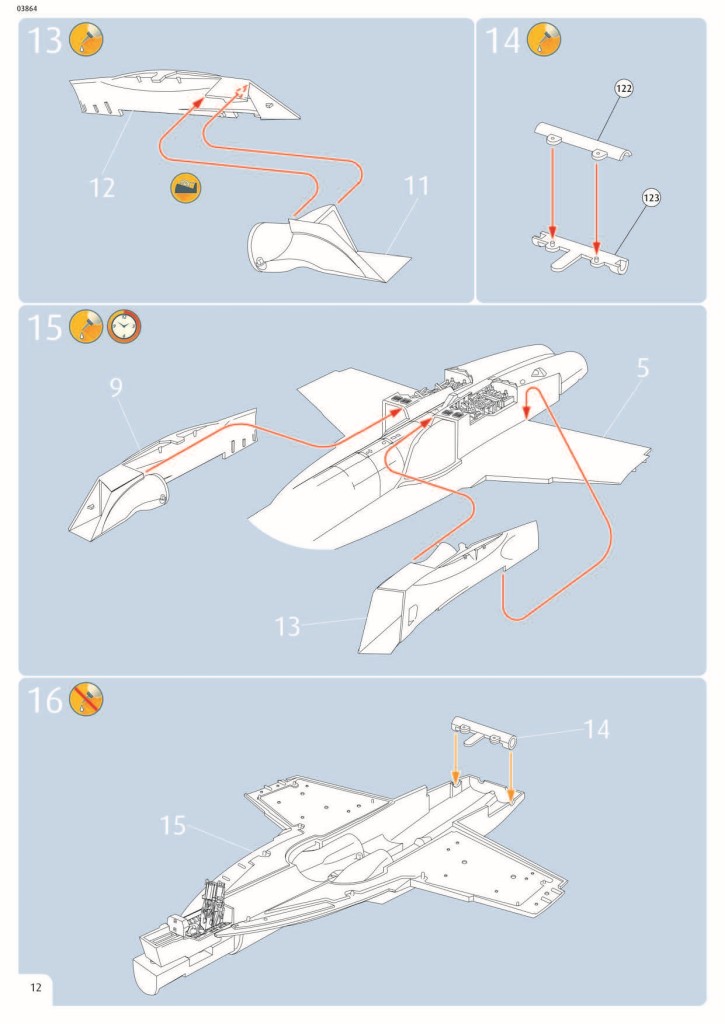 03864

13

12

11

14

122

123

15

9

5

13

16

14

15

12