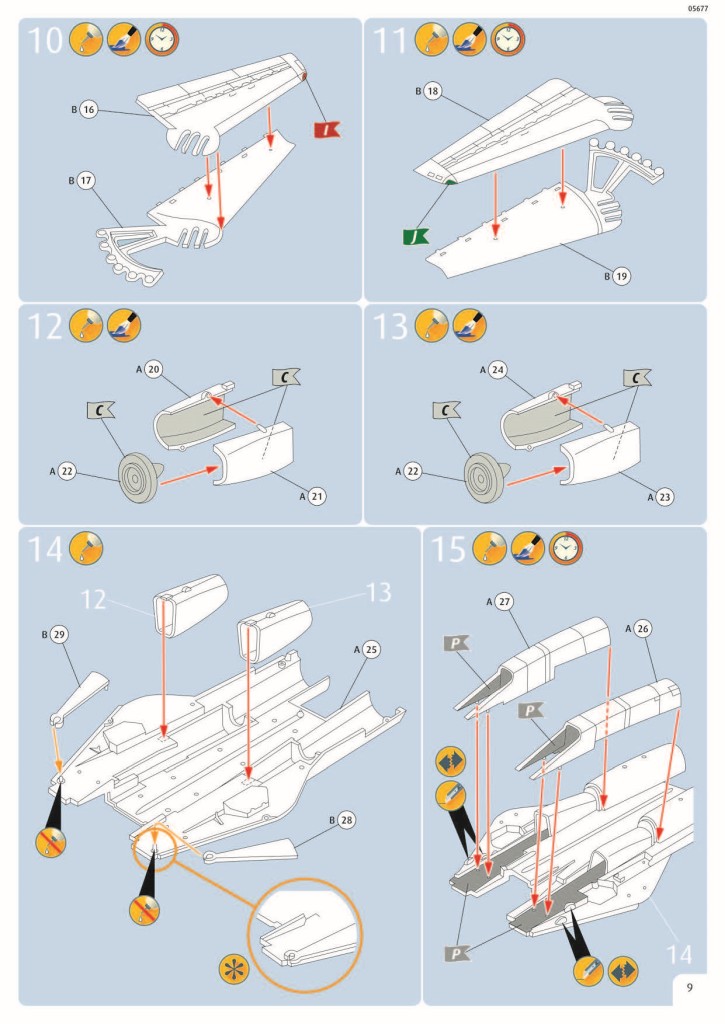 05677

10

B 16

I

B 17

11

B 18

J

B 19

12

A 20

C

C

A 22

A 21

13

A 24

C

C

A 22

A 23

14

12

13

B 29

A 25

B 28

15

A 27

A 26

P

P

P

14

9