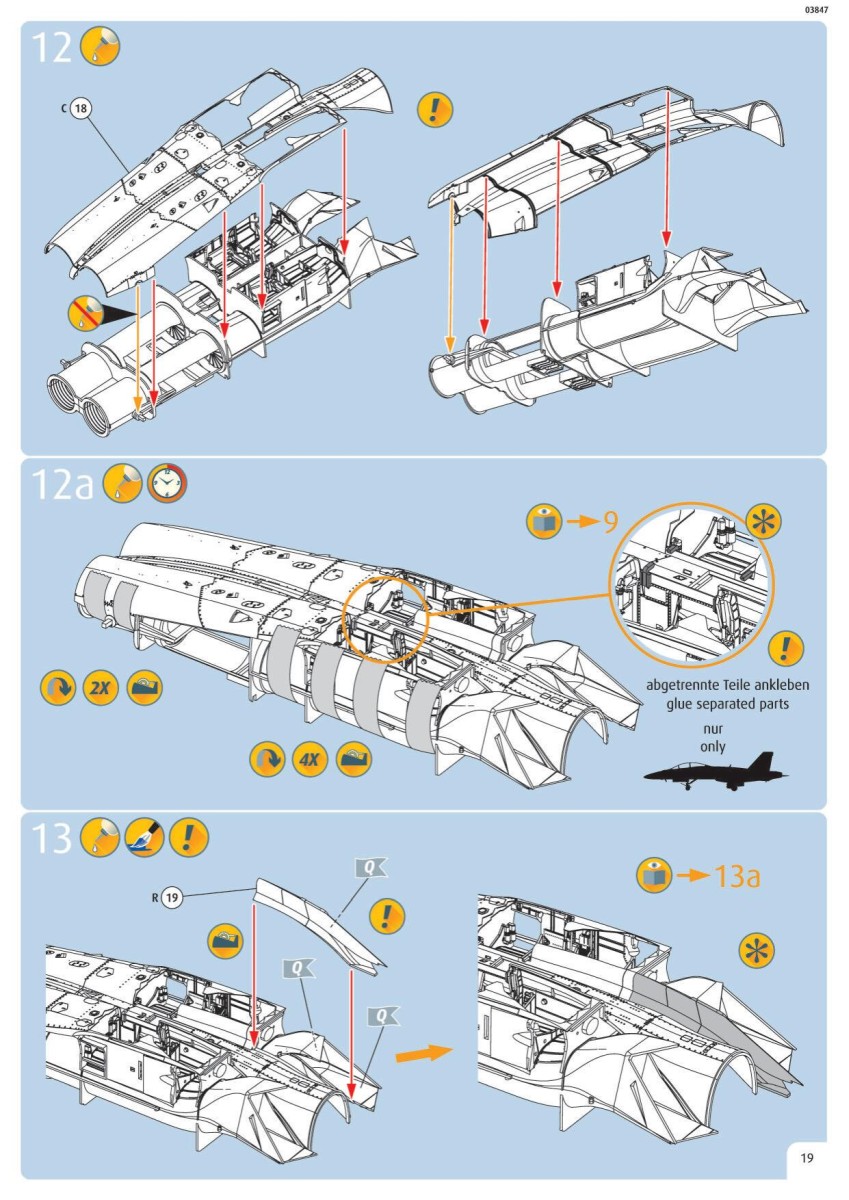 03847

12

C 18

12a

9

2X

4X

abgetrennte Teile ankleben
glue separated parts

nur
only

13

R 19

Q

Q

Q

13a

19